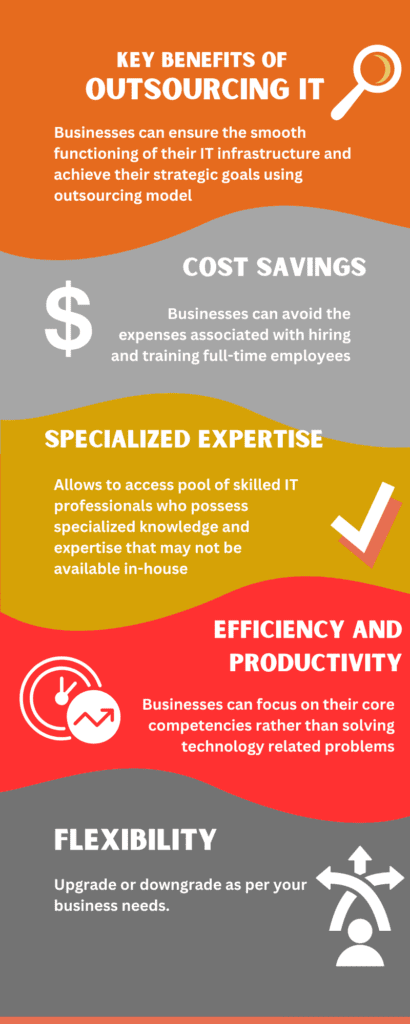 KEY BENEFITS OF OUTSOURCING IT

Businesses can ensure the smooth functioning of their IT infrastructure and achieve their strategic goals using outsourcing model

COST SAVINGS

$

Businesses can avoid the expenses associated with hiring and training full-time employees

SPECIALIZED EXPERTISE

Allows to access pool of skilled IT professionals who possess specialized knowledge and expertise that may not be available in-house

EFFICIENCY AND PRODUCTIVITY

Businesses can focus on their core competencies rather than solving technology related problems

FLEXIBILITY

Upgrade or downgrade as per your business needs.